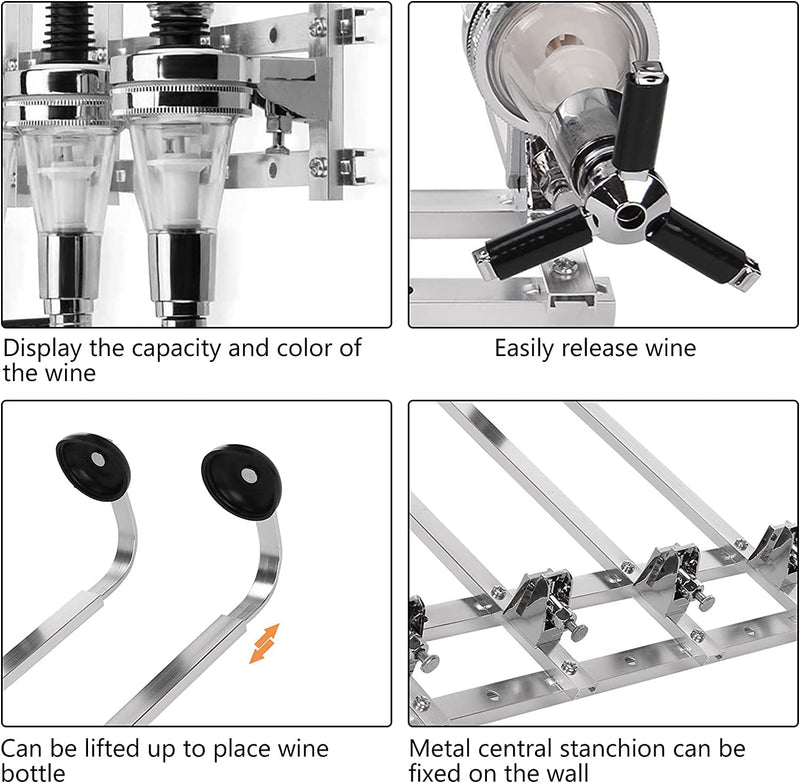 Display the capacity and color of the wine

Easily release wine

Can be lifted up to place wine bottle

Metal central stanchion can be fixed on the wall