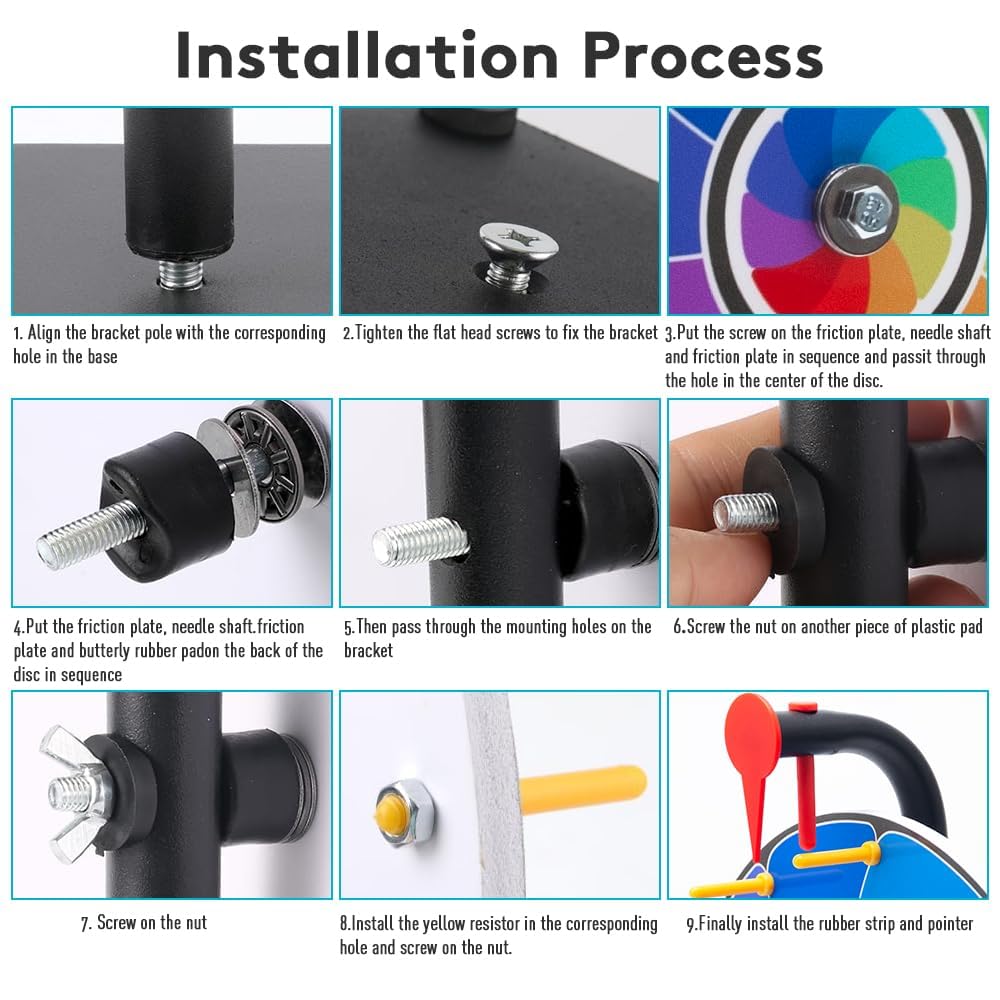 Installation Process

1. Align the bracket pole with the corresponding hole in the base

2.Tighten the flat head screws to fix the bracket

3.Put the screw on the friction plate, needle shaft and friction plate in sequence and passit through the hole in the center of the disc.

4.Put the friction plate, needle shaft.friction plate and butterly rubber padon the back of the disc in sequence

5.Then pass through the mounting holes on the bracket

6.Screw the nut on another piece of plastic pad

7. Screw on the nut

8.Install the yellow resistor in the corresponding hole and screw on the nut.

9.Finally install the rubber strip and pointer